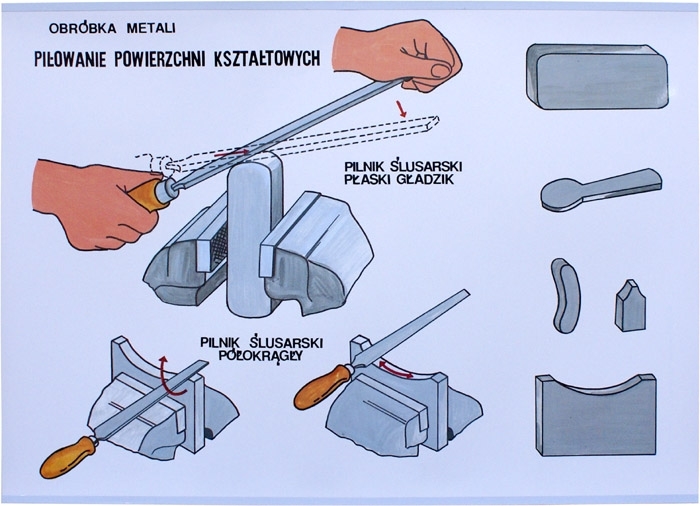 OBRÓBKA METALI

PIŁOWANIE POWIERZCHNI KSZTAŁTOWYCH

PILNIK ŚLUSARSKI PŁASKI GŁADZIK

PILNIK ŚLUSARSKI PÓŁOKRĄGŁY